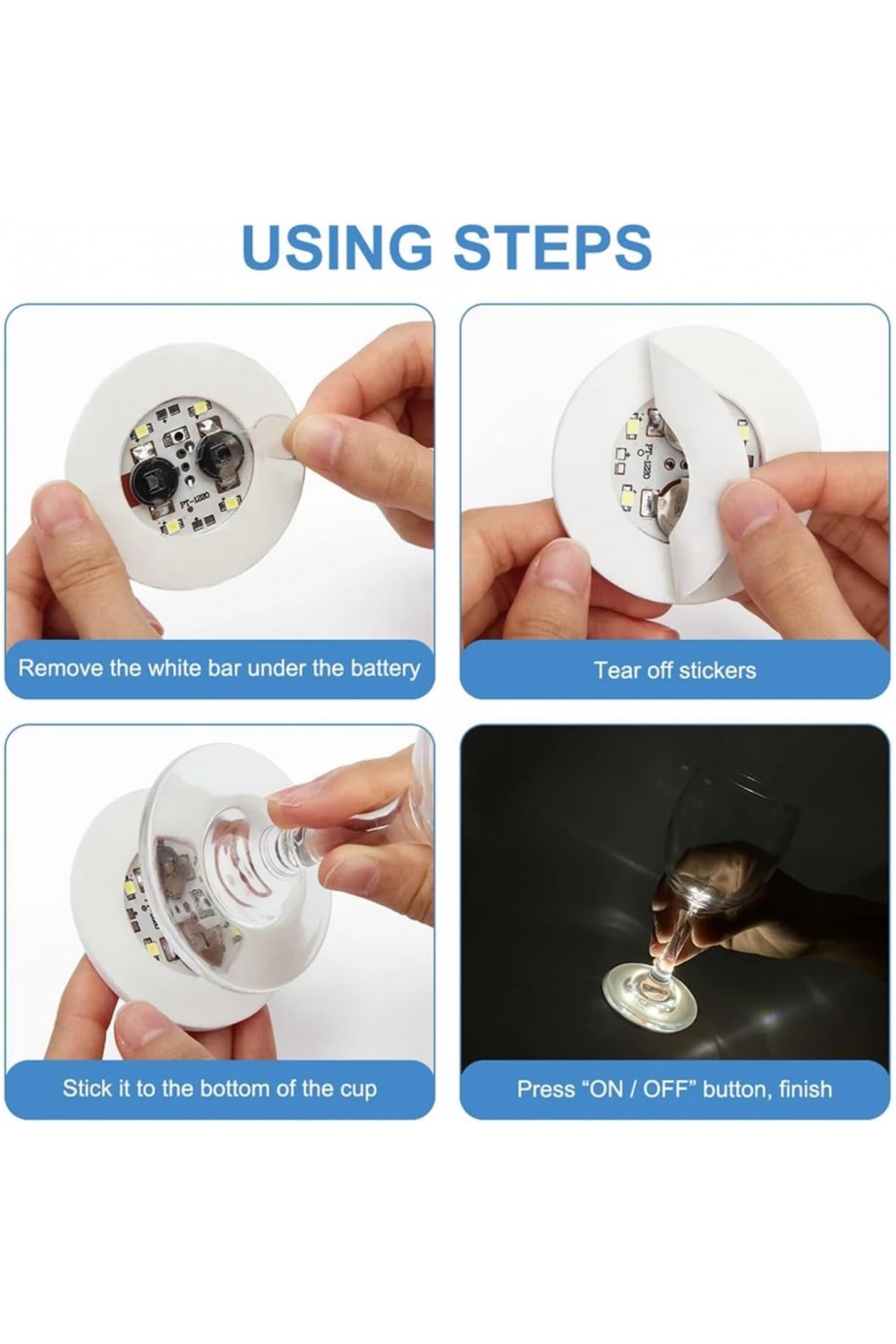 USING STEPS

PT-1220

Remove the white bar under the battery

PT-1220

Tear off stickers

Stick it to the bottom of the cup

Press “ON / OFF” button, finish